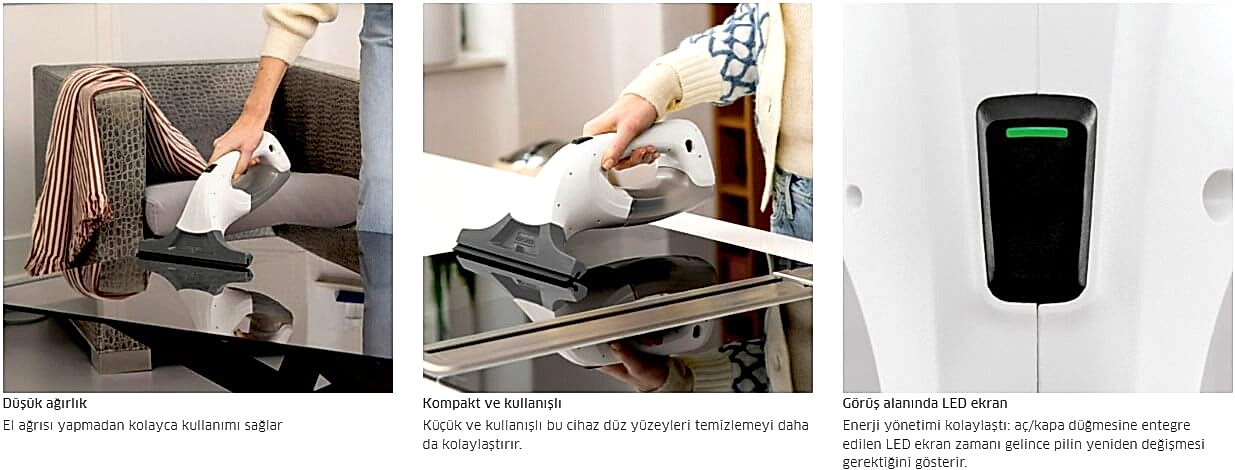 Düşük ağırlık
El ağrısı yapmadan kolayca kullanımı sağlar

Kompakt ve kullanışlı
Küçük ve kullanışlı bu cihaz düz yüzeyleri temizlemeyi daha da kolaylaştırır.

Görüş alanında LED ekran
Enerji yönetimi kolaylaştı: aç/kapa düğmesine entegre edilen LED ekran zamanı gelince pilin yeniden değişmesi gerektiğini gösterir.